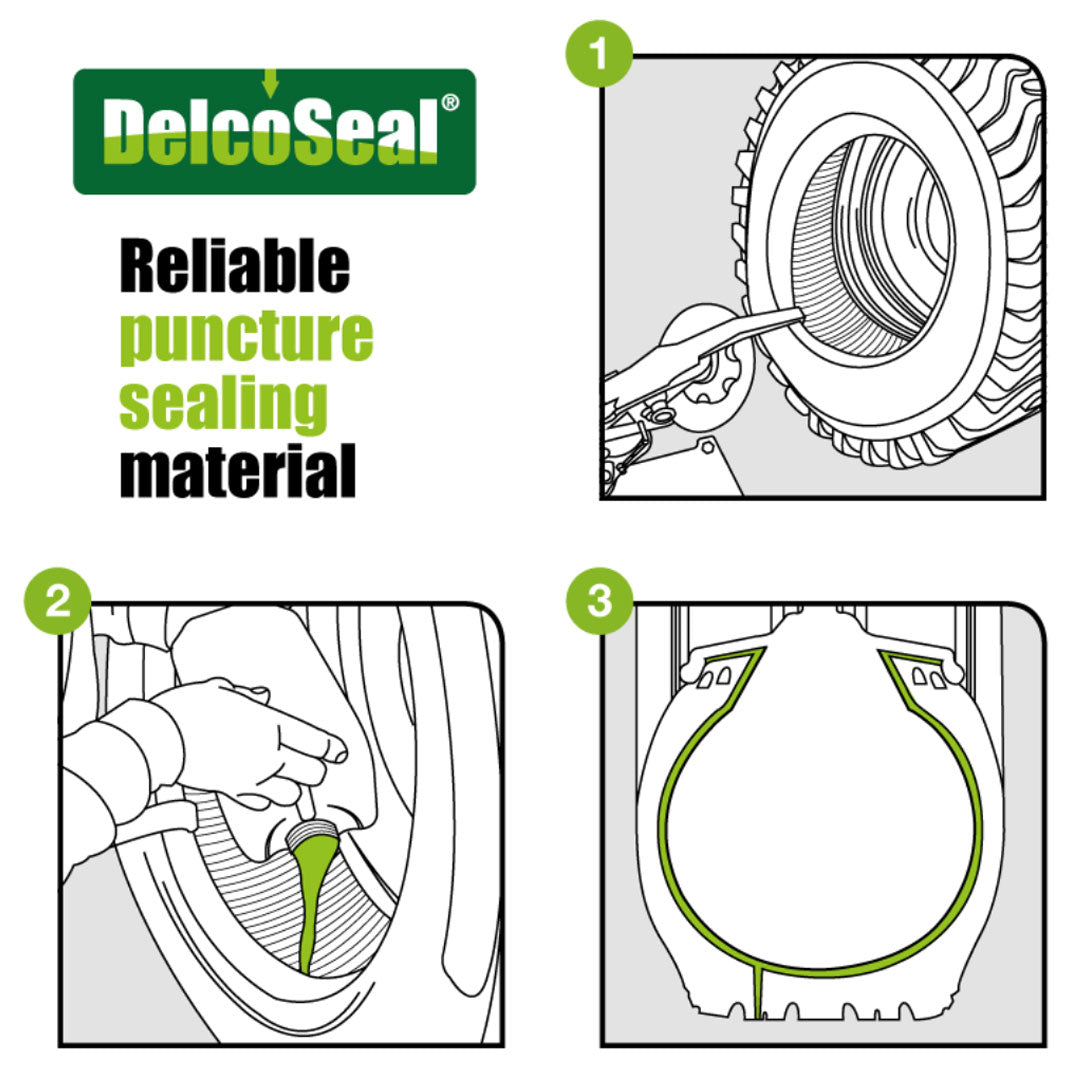 DelcoSeal®

Reliable puncture sealing material

1

2

3